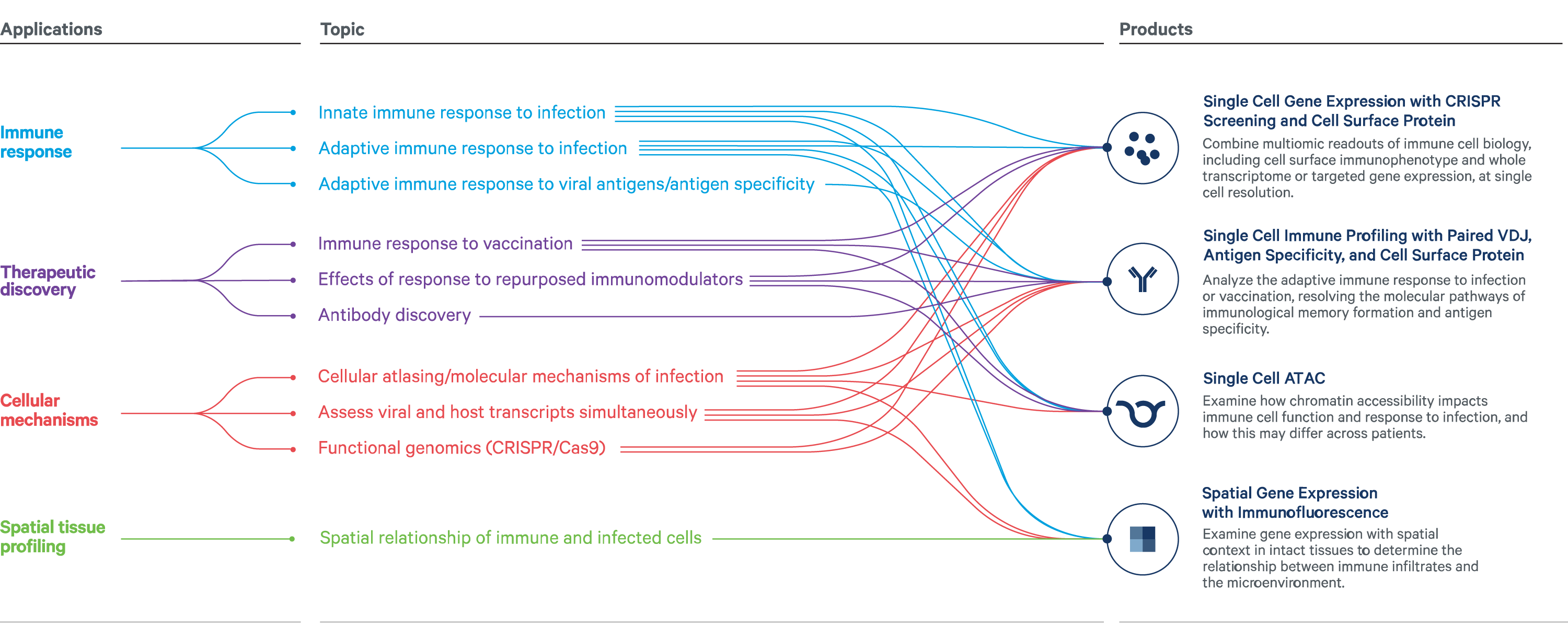 Applications

Immune response

Therapeutic discovery

Cellular mechanisms

Spatial tissue profiling

Topic

Innate immune response to infection

Adaptive immune response to infection

Adaptive immune response to viral antigens/antigen specificity

Immune response to vaccination

Effects of response to repurposed immunomodulators

Antibody discovery

Cellular atlasing/molecular mechanisms of infection

Assess viral and host transcripts simultaneously

Functional genomics (CRISPR/Cas9)

Spatial relationship of immune and infected cells

Products

Single Cell Gene Expression with CRISPR Screening and Cell Surface Protein

Combine multiomic readouts of immune cell biology, including cell surface immunophenotype and whole transcriptome or targeted gene expression, at single cell resolution.

Single Cell Immune Profiling with Paired VDJ, Antigen Specificity, and Cell Surface Protein

Analyze the adaptive immune response to infection or vaccination, resolving the molecular pathways of immunological memory formation and antigen specificity.

Single Cell ATAC

Examine how chromatin accessibility impacts immune cell function and response to infection, and how this may differ across patients.

Spatial Gene Expression with Immunofluorescence

Examine gene expression with spatial context in intact tissues to determine the relationship between immune infiltrates and the microenvironment.